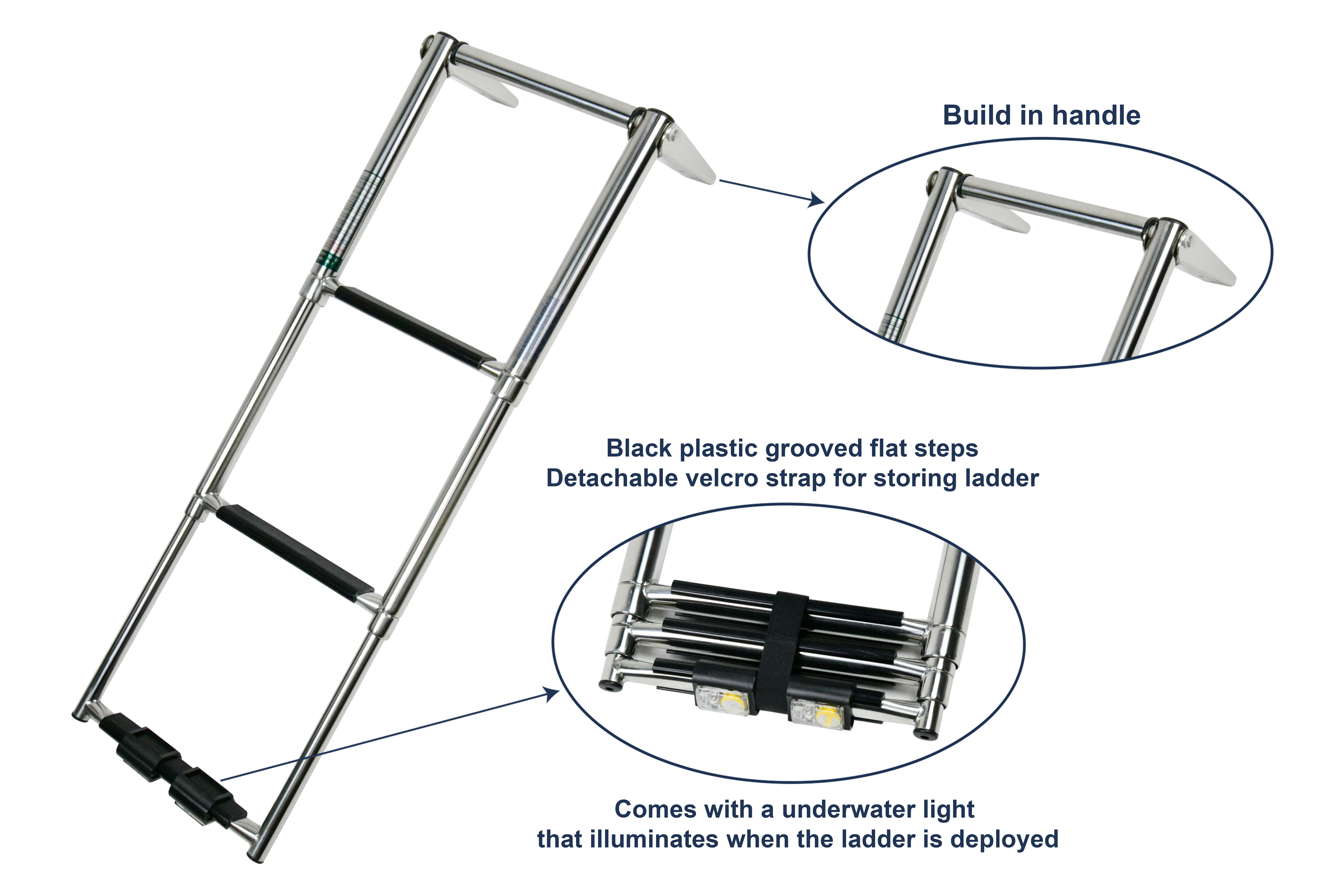 Build in handle

Black plastic grooved flat steps
Detachable velcro strap for storing ladder

Comes with a underwater light
that illuminates when the ladder is deployed